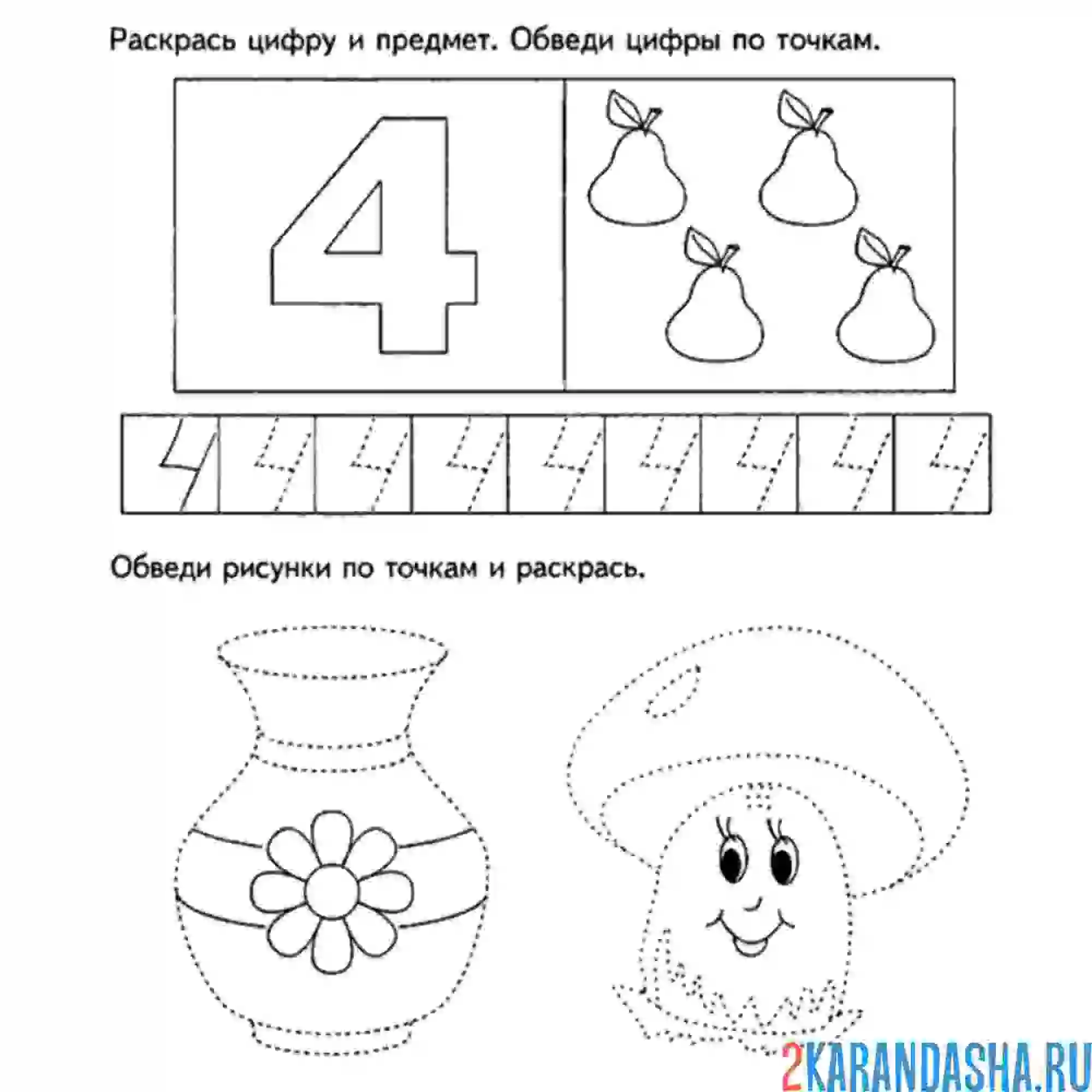 Раскрась цифру и предмет. Обведи цифры по точкам.

4

4 4 4 4 4 4 4 4 4

Обведи рисунки по точкам и раскрась.

2KARANDASHA.RU