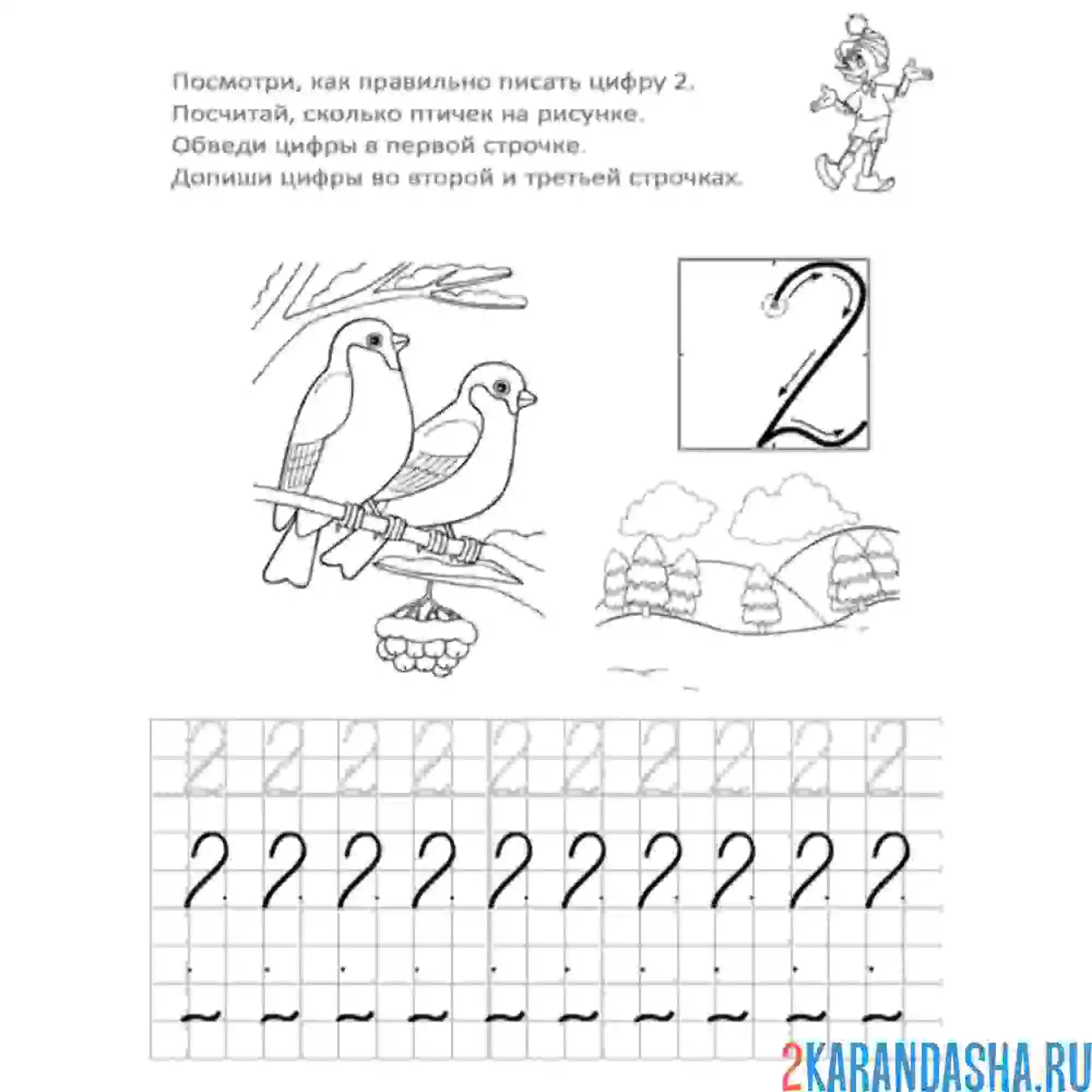 Посмотри, как правильно писать цифру 2.
Посчитай, сколько птичек на рисунке.
Обведи цифры в первой строчке.
Допиши цифры во второй и третьей строчках.

2

2 2 2 2 2 2 2 2 2 2

2KARANDASHA.RU