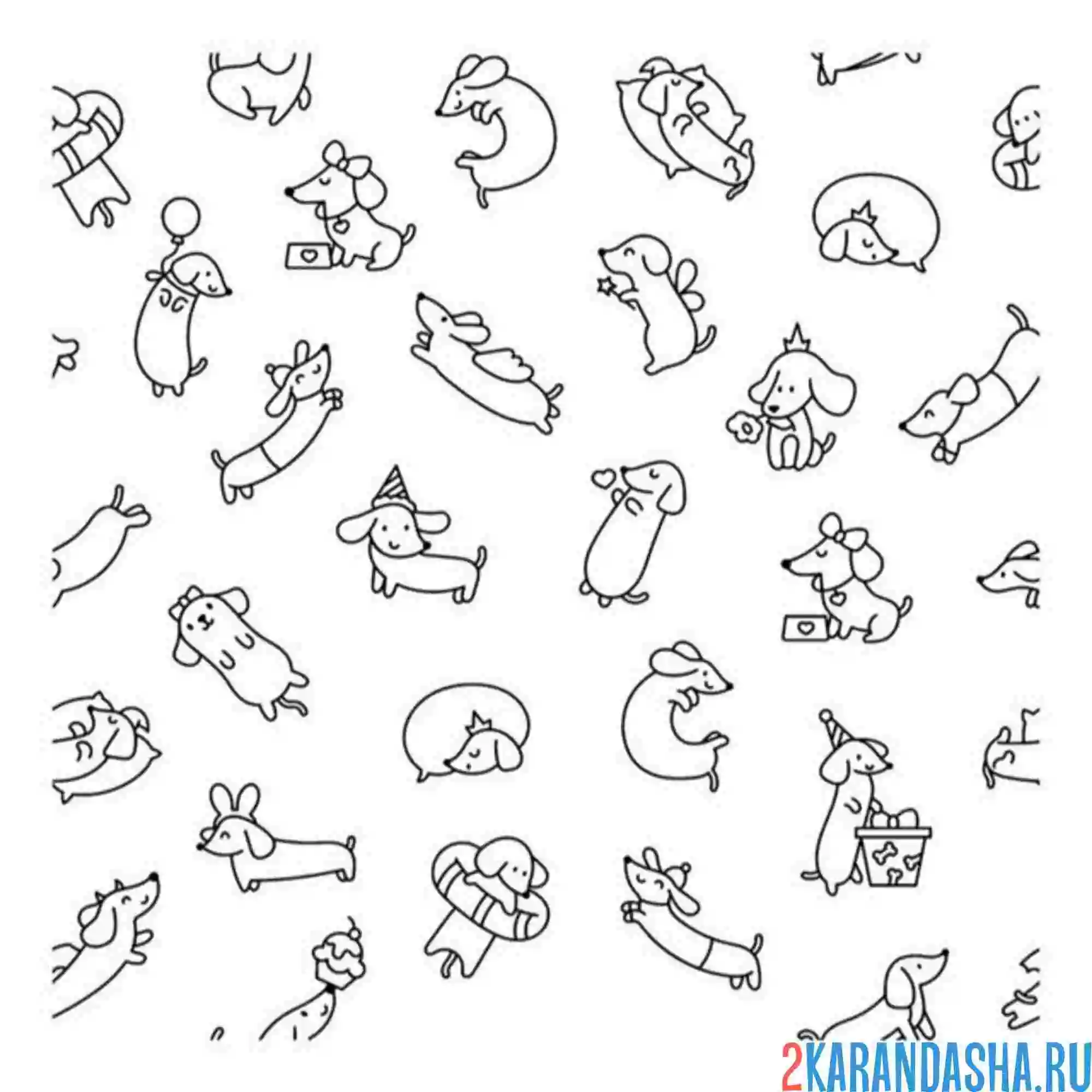 2KARANDASHA.RU