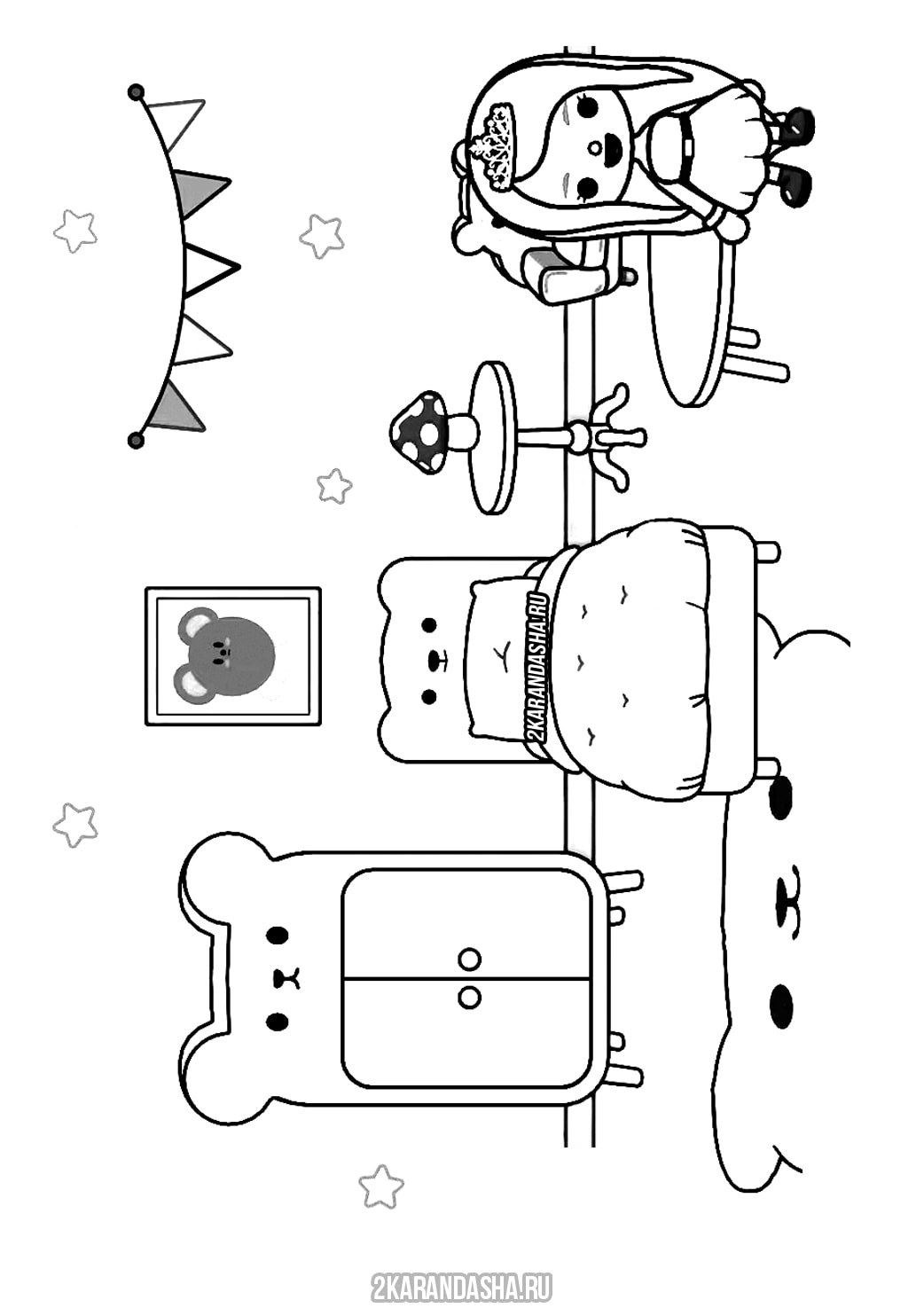 2KARANDASHA.RU

2KARANDASHA.RU