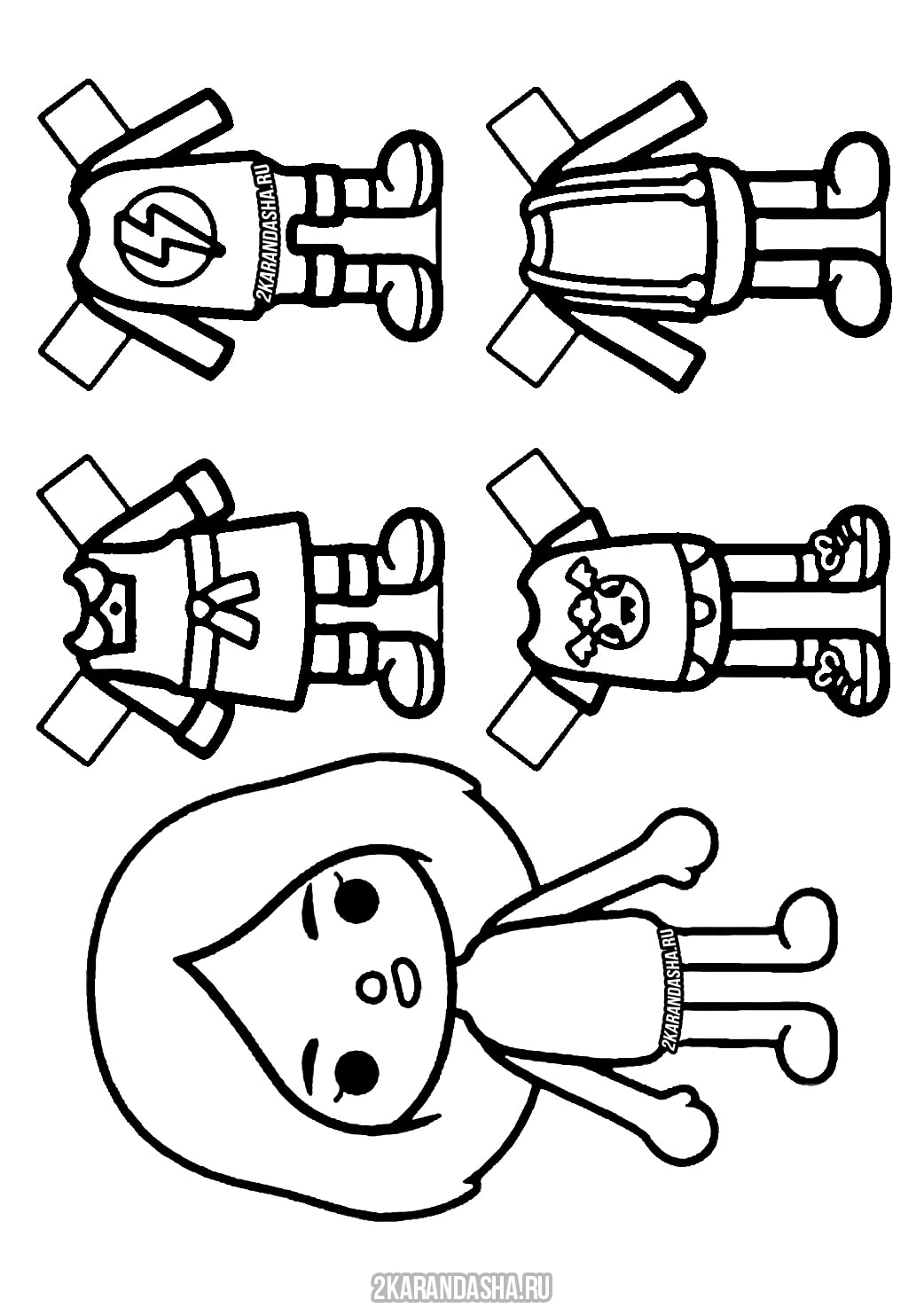 2KARANDASHA.RU

2KARANDASHA.RU

2KARANDASHA.RU