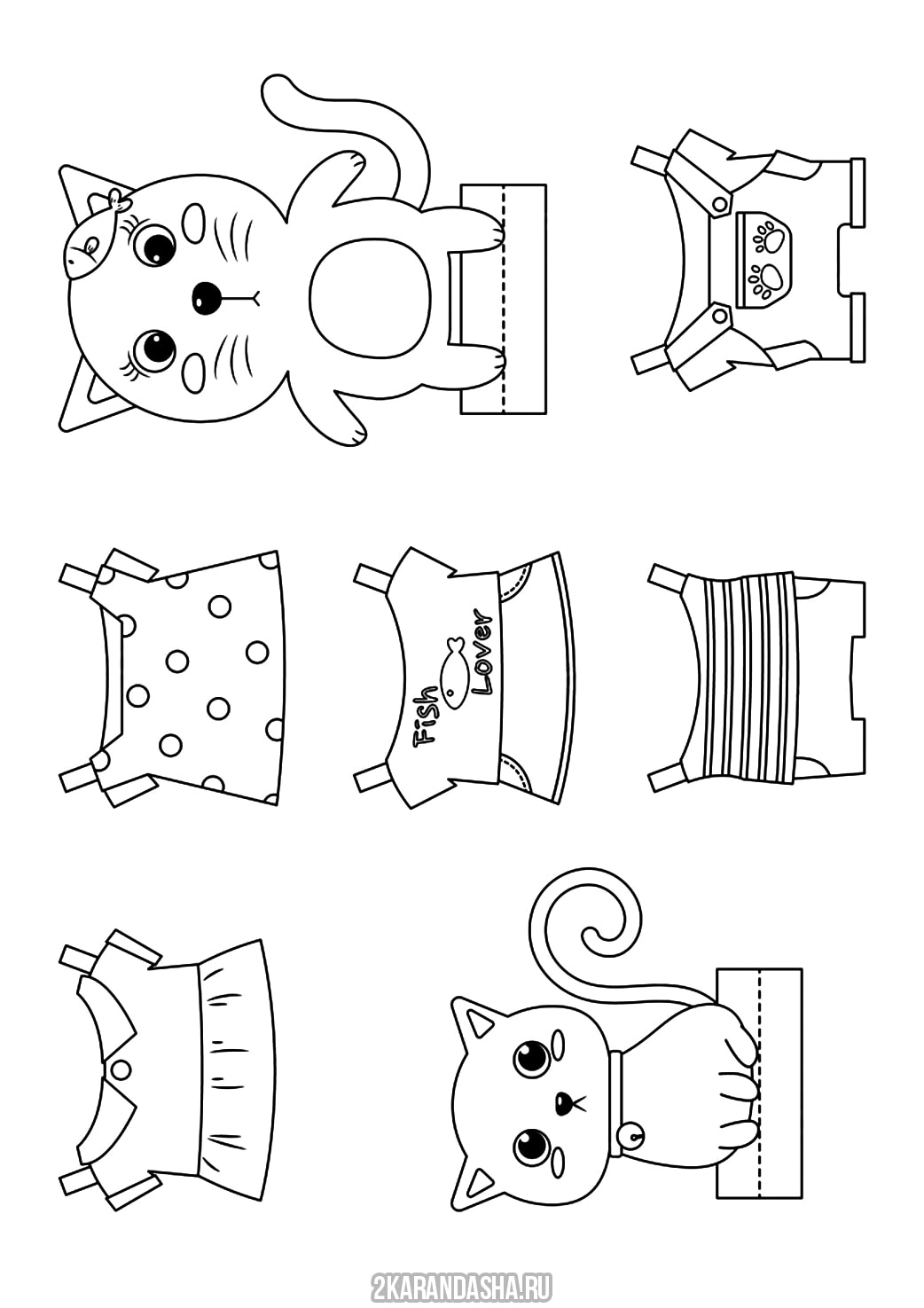 Fish Lover

2KARANDASHA.RU