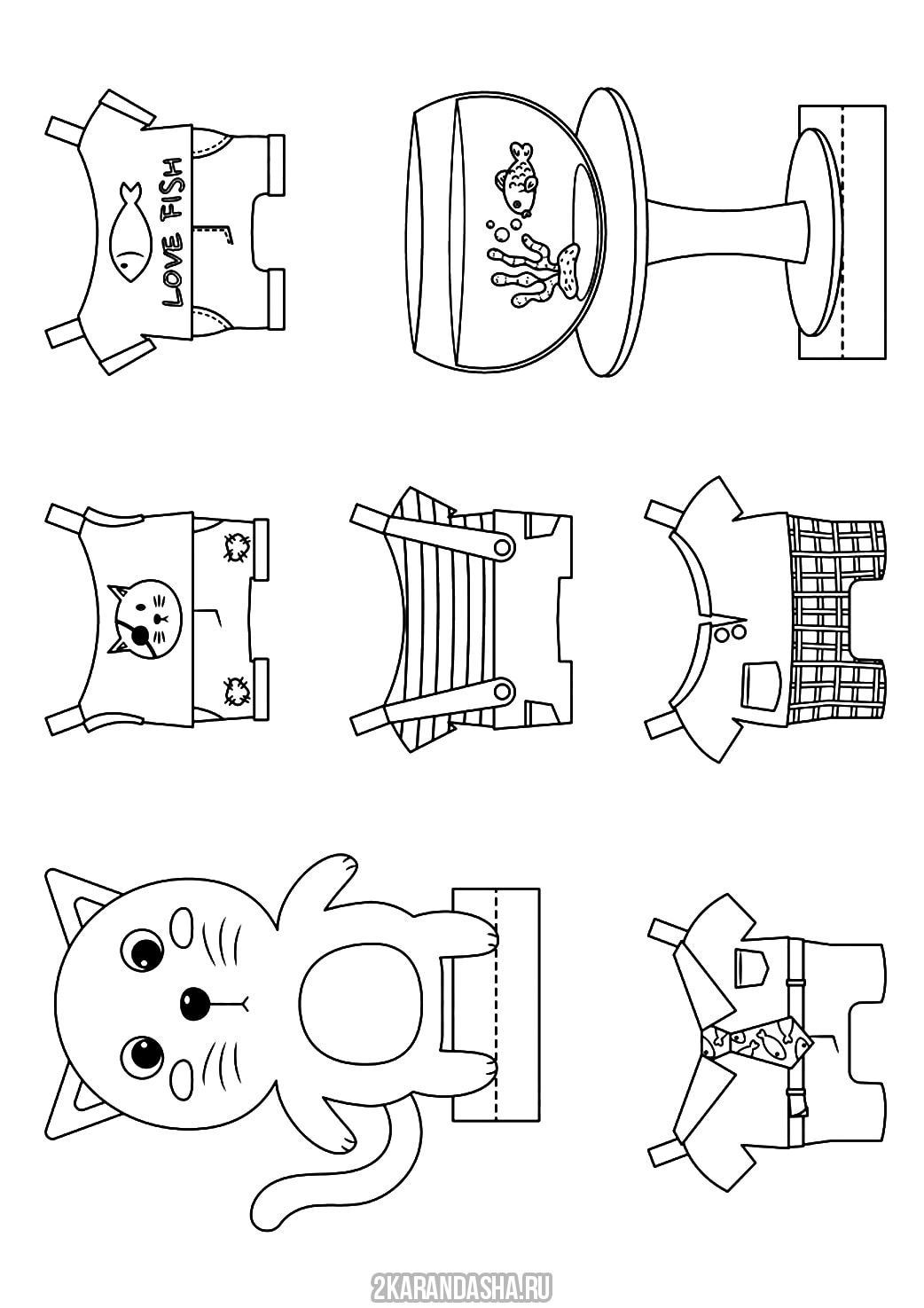 LOVE FISH

2KARANDASHA.RU