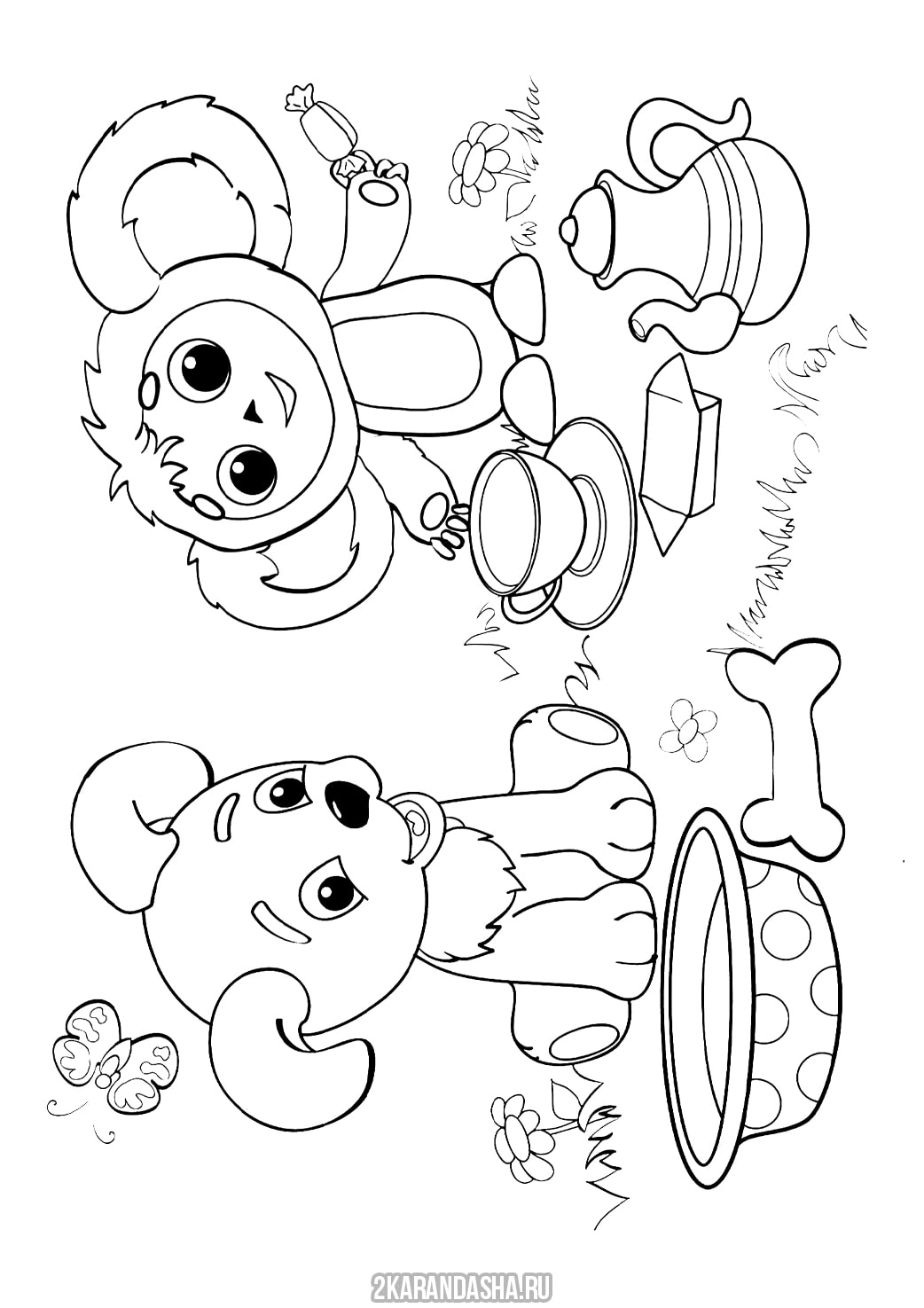 2KARANDASHA.RU