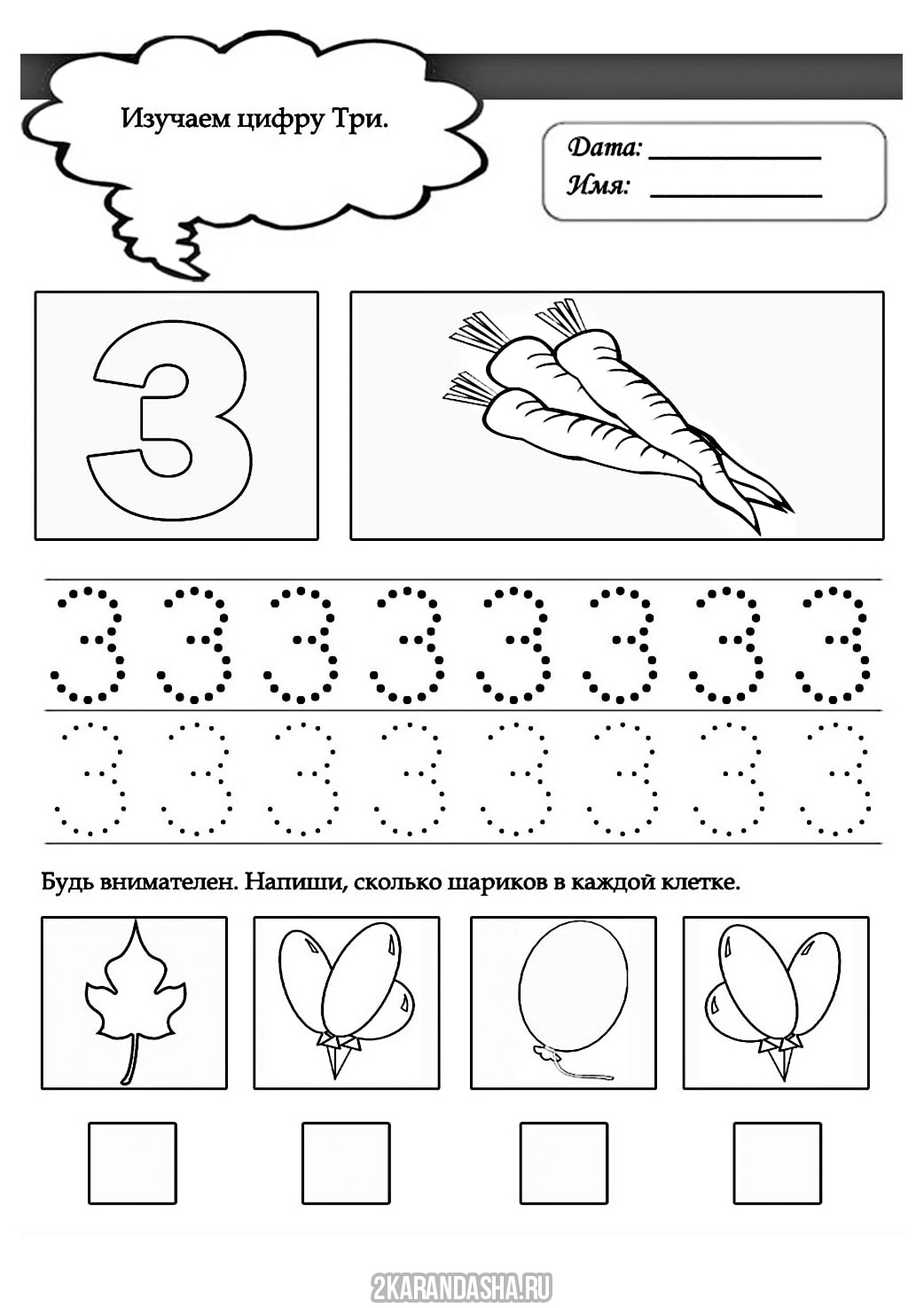 Изучаем цифру Три.

Дата: ____________
Имя: ____________

3

3 3 3 3 3 3 3 3

3 3 3 3 3 3 3 3

Будь внимателен. Напиши, сколько шариков в каждой клетке.

2KARANDASHA.RU