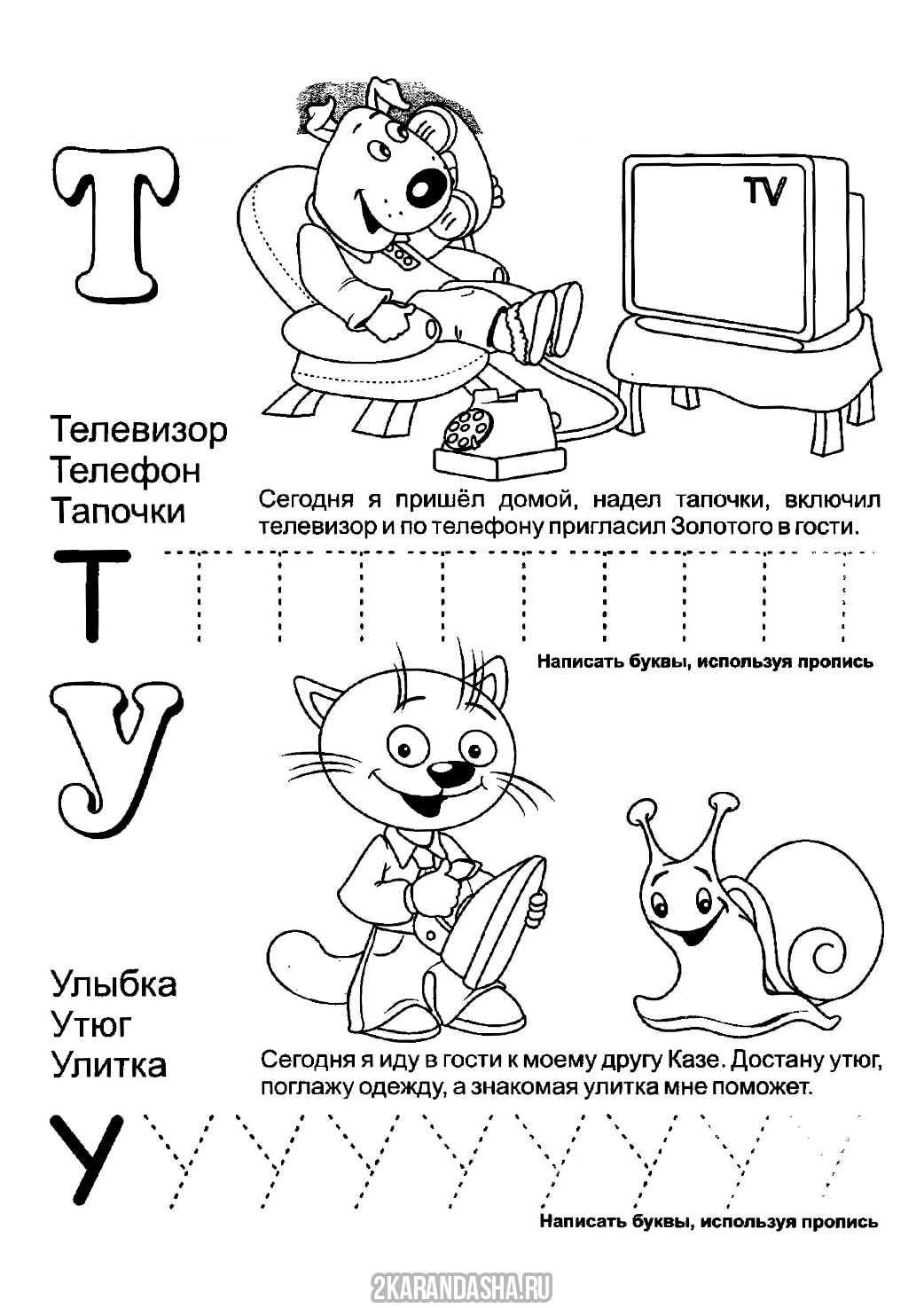 Т

TV

Телевизор
Телефон
Тапочки

Сегодня я пришёл домой, надел тапочки, включил телевизор и по телефону пригласил Золотого в гости.

Т

Написать буквы, используя пропись

У

Улыбка
Утюг
Улитка

Сегодня я иду в гости к моему другу Казе. Достану утюг, поглажу одежду, а знакомая улитка мне поможет.

У

Написать буквы, используя пропись

2KARANDASHA.RU