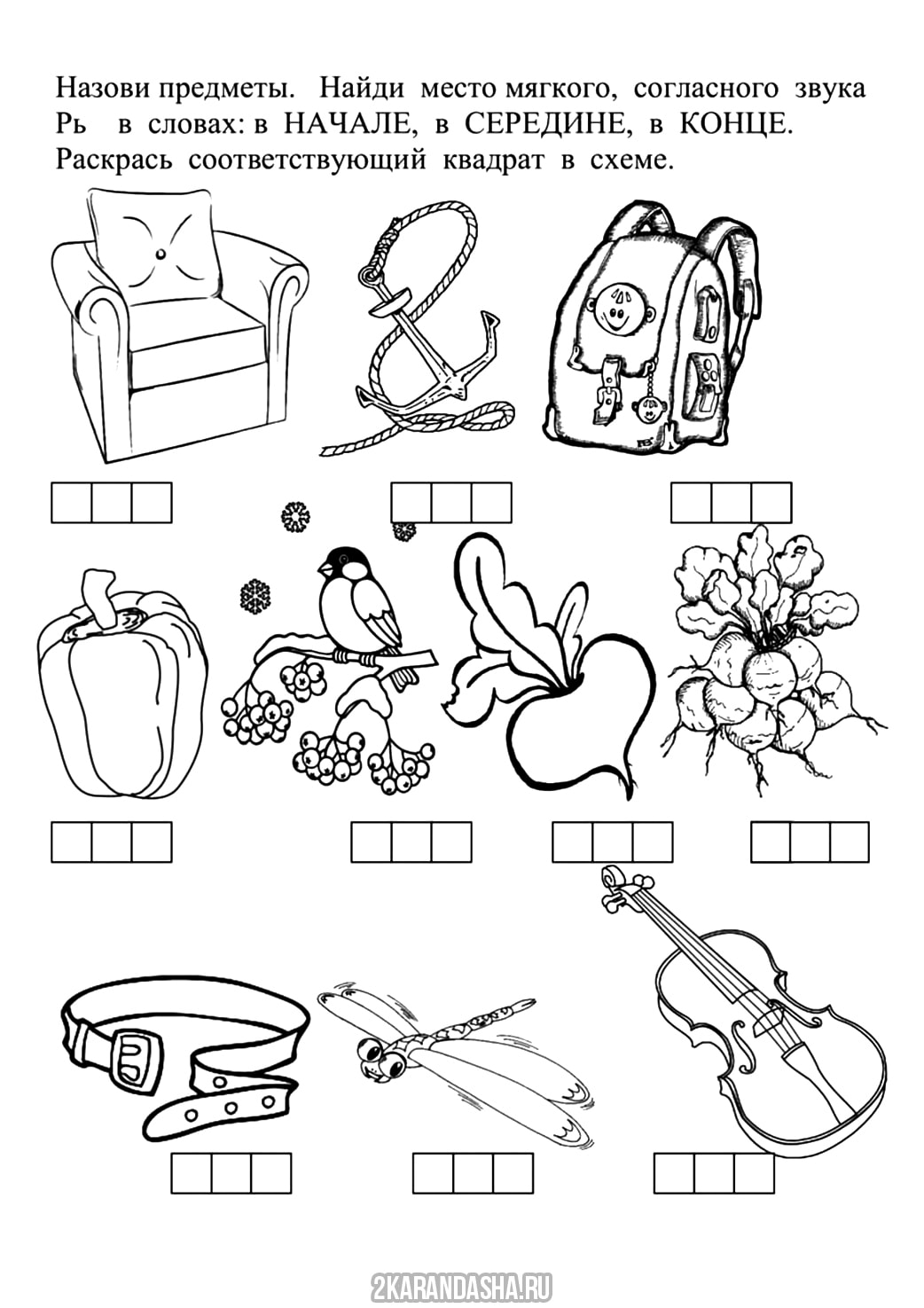 Назови предметы. Найди место мягкого, согласного звука Рь в словах: в НАЧАЛЕ, в СЕРЕДИНЕ, в КОНЦЕ. Раскрась соответствующий квадрат в схеме.

2KARANDASHA.RU