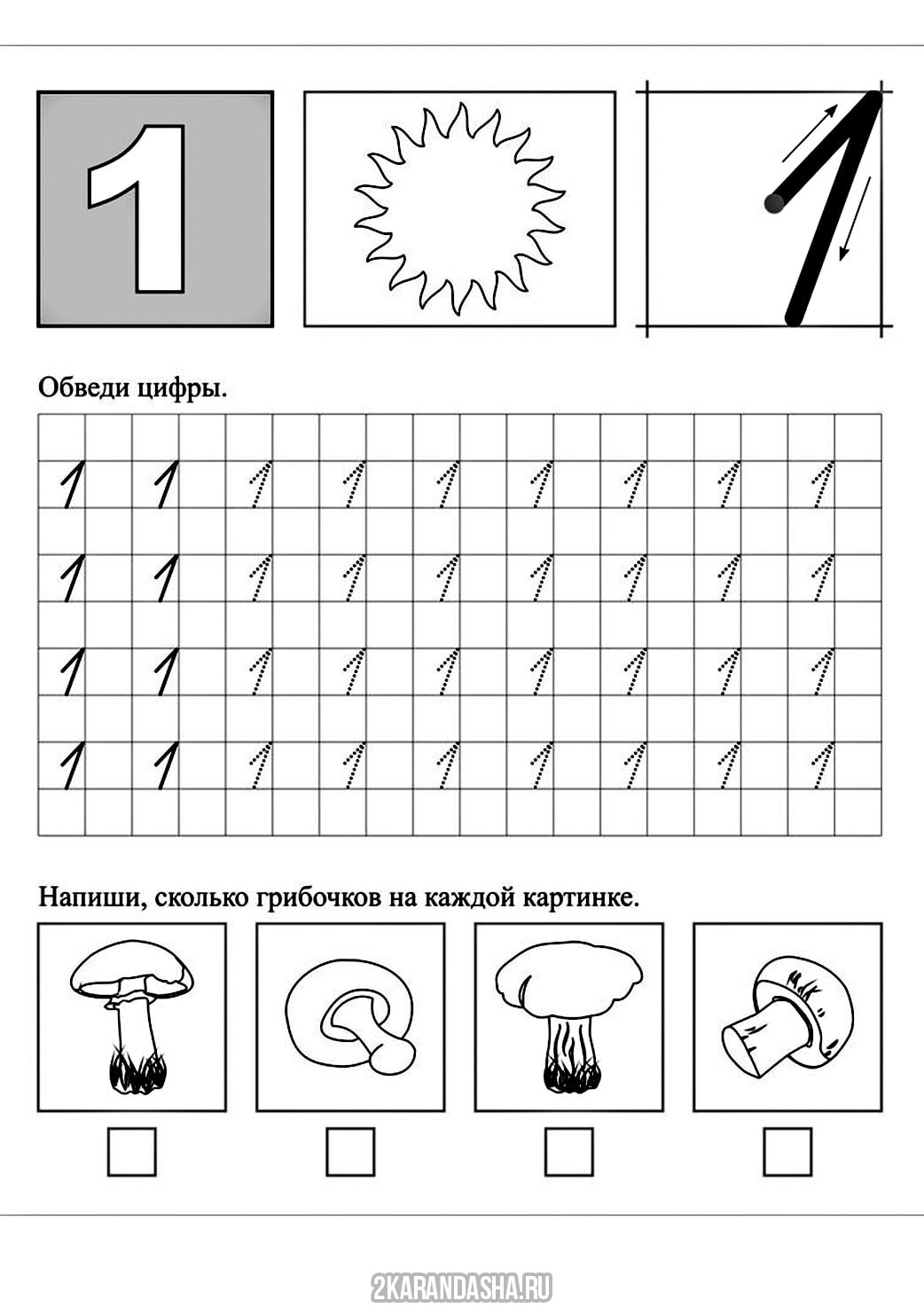 1

1

Обведи цифры.

1 1 1 1 1 1 1 1 1
1 1 1 1 1 1 1 1 1
1 1 1 1 1 1 1 1 1
1 1 1 1 1 1 1 1 1

Напиши, сколько грибочков на каждой картинке.

2KARANDASHA.RU