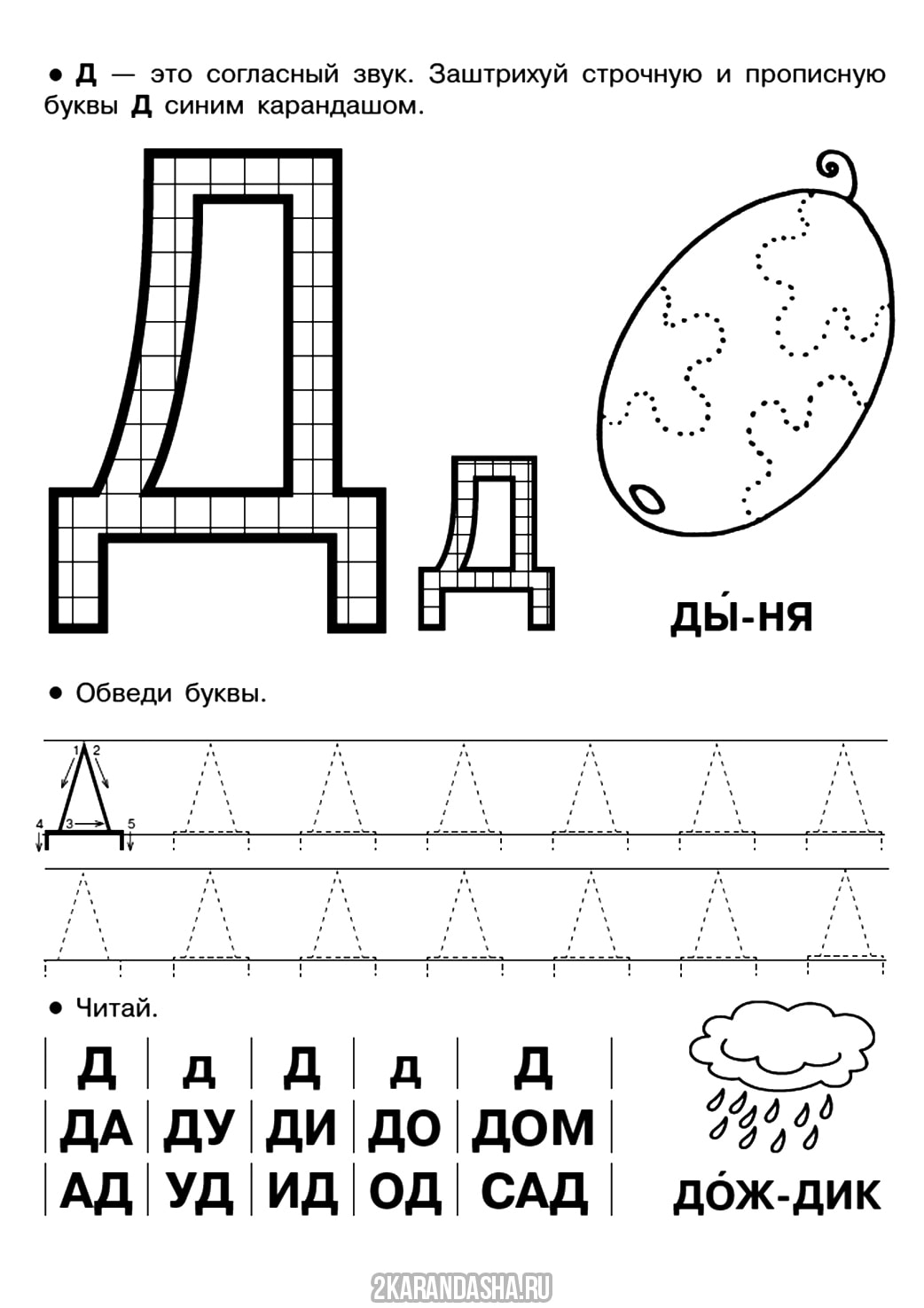 ● Д — это согласный звук. Заштрихуй строчную и прописную буквы Д синим карандашом.

Д д

ДЫ́-НЯ

● Обведи буквы.

1 2 3 4 5

● Читай.

| Д | д | Д | д | Д |
|---|---|---|---|---|
| ДА | ДУ | ДИ | ДО | ДОМ |
| АД | УД | ИД | ОД | САД |

ДО́Ж-ДИК

2KARANDASHA.RU