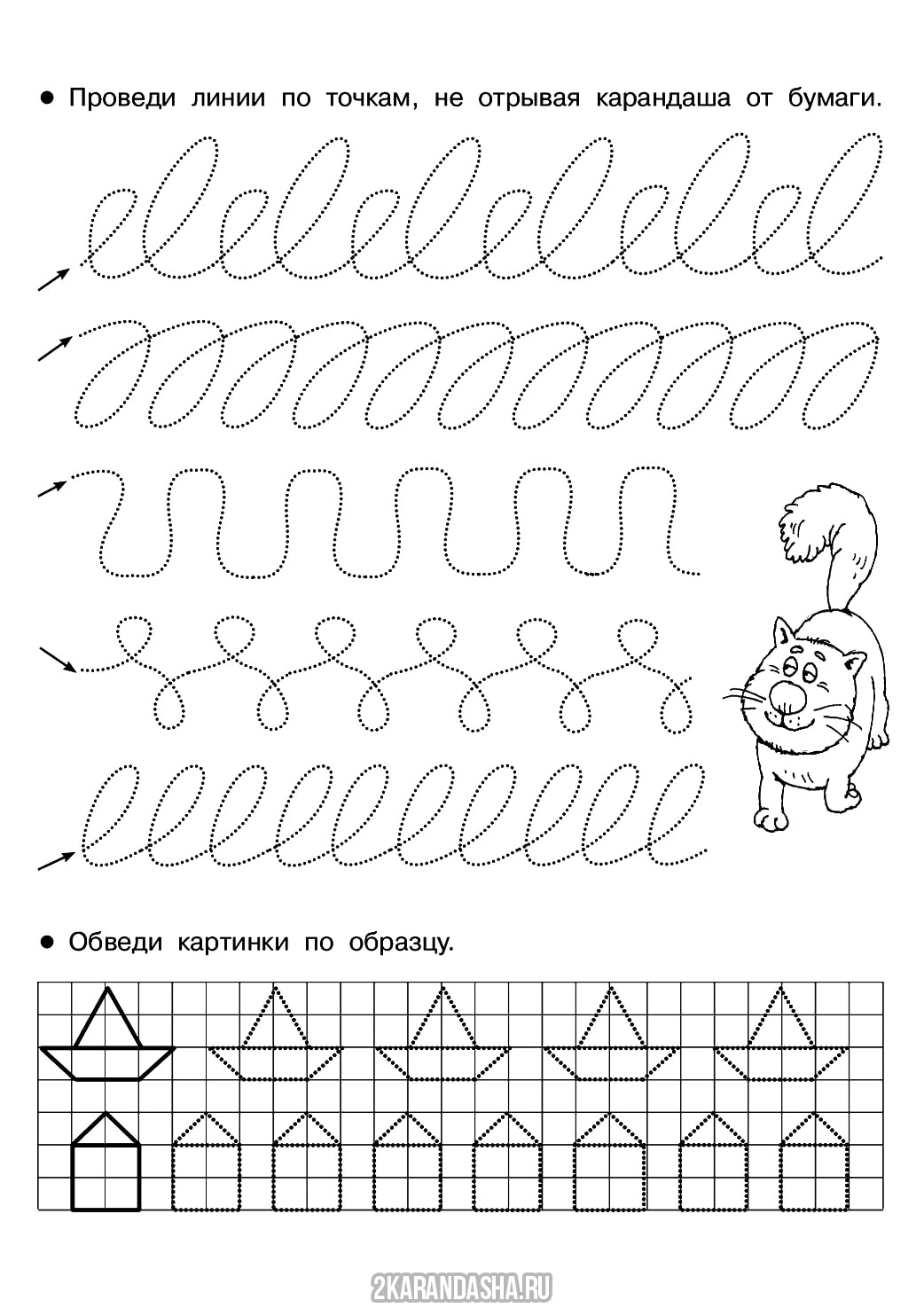 ● Проведи линии по точкам, не отрывая карандаша от бумаги.

● Обведи картинки по образцу.

2KARANDASHA.RU