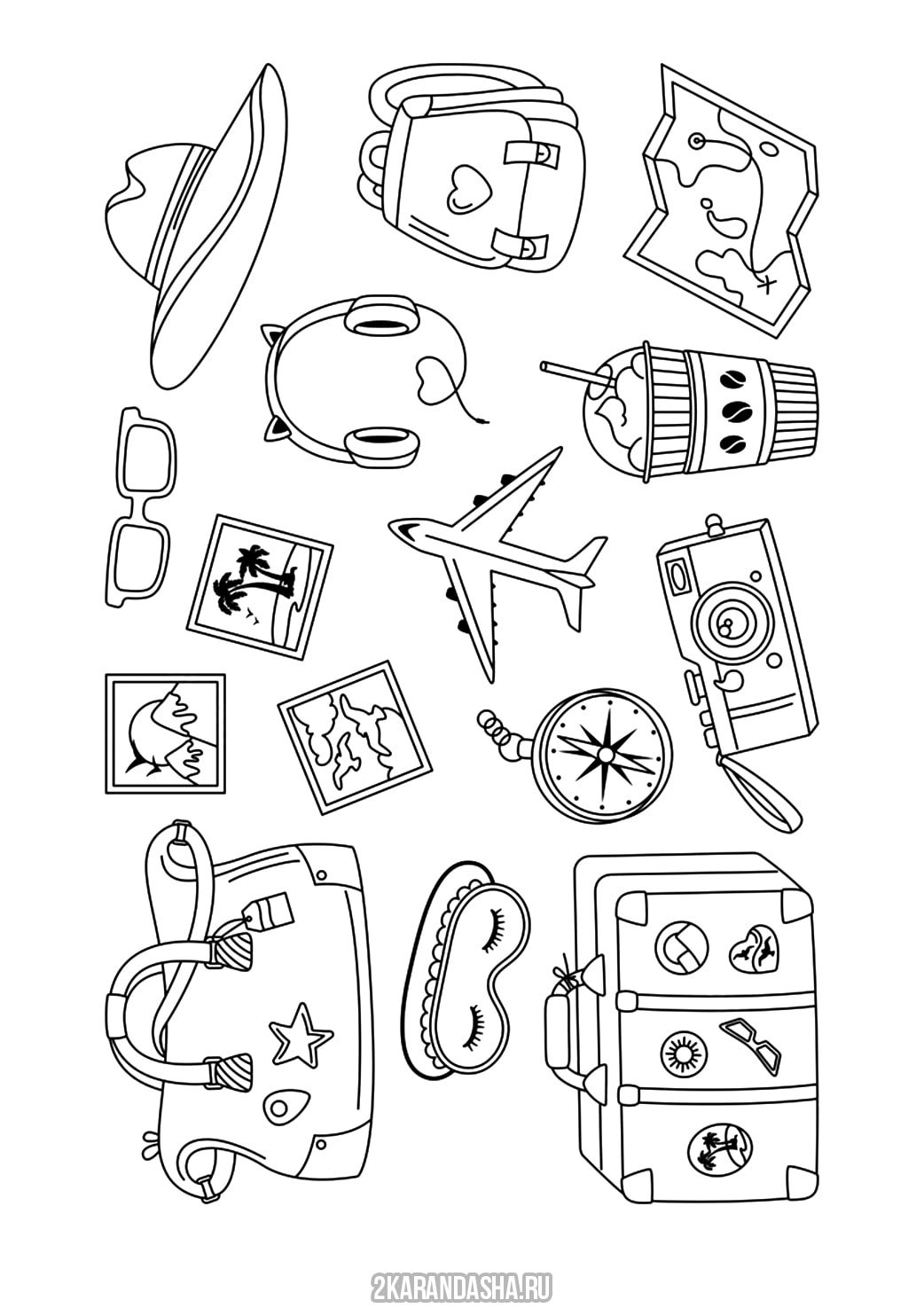 2KARANDASHA.RU