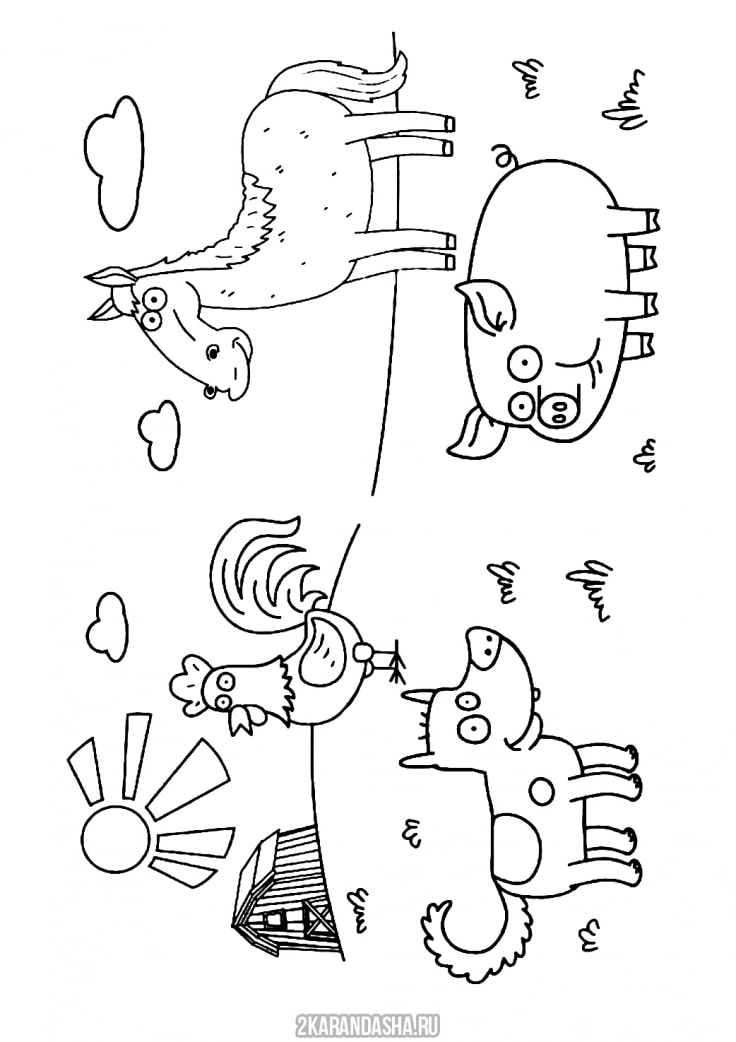 2KARANDASHA.RU